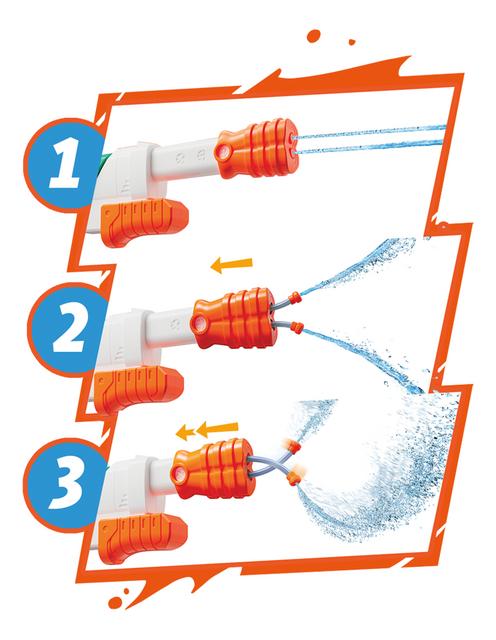 1
2
3